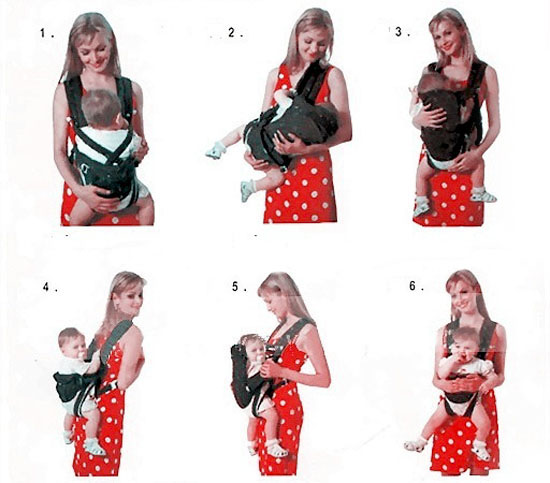 1.

2.

3.

4.

5.

6.